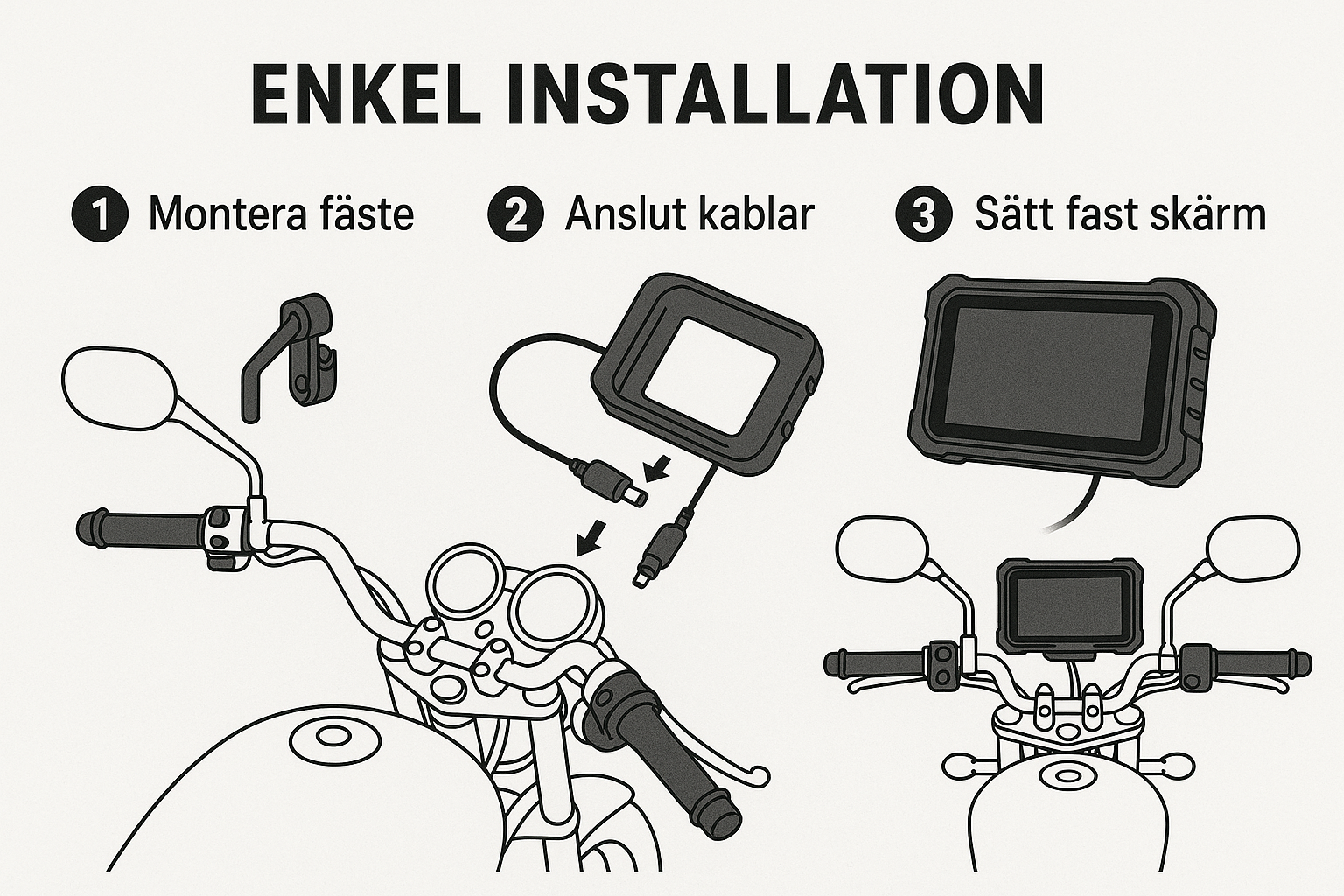 ENKEL INSTALLATION

1 Montera fäste

2 Anslut kablar

3 Sätt fast skärm