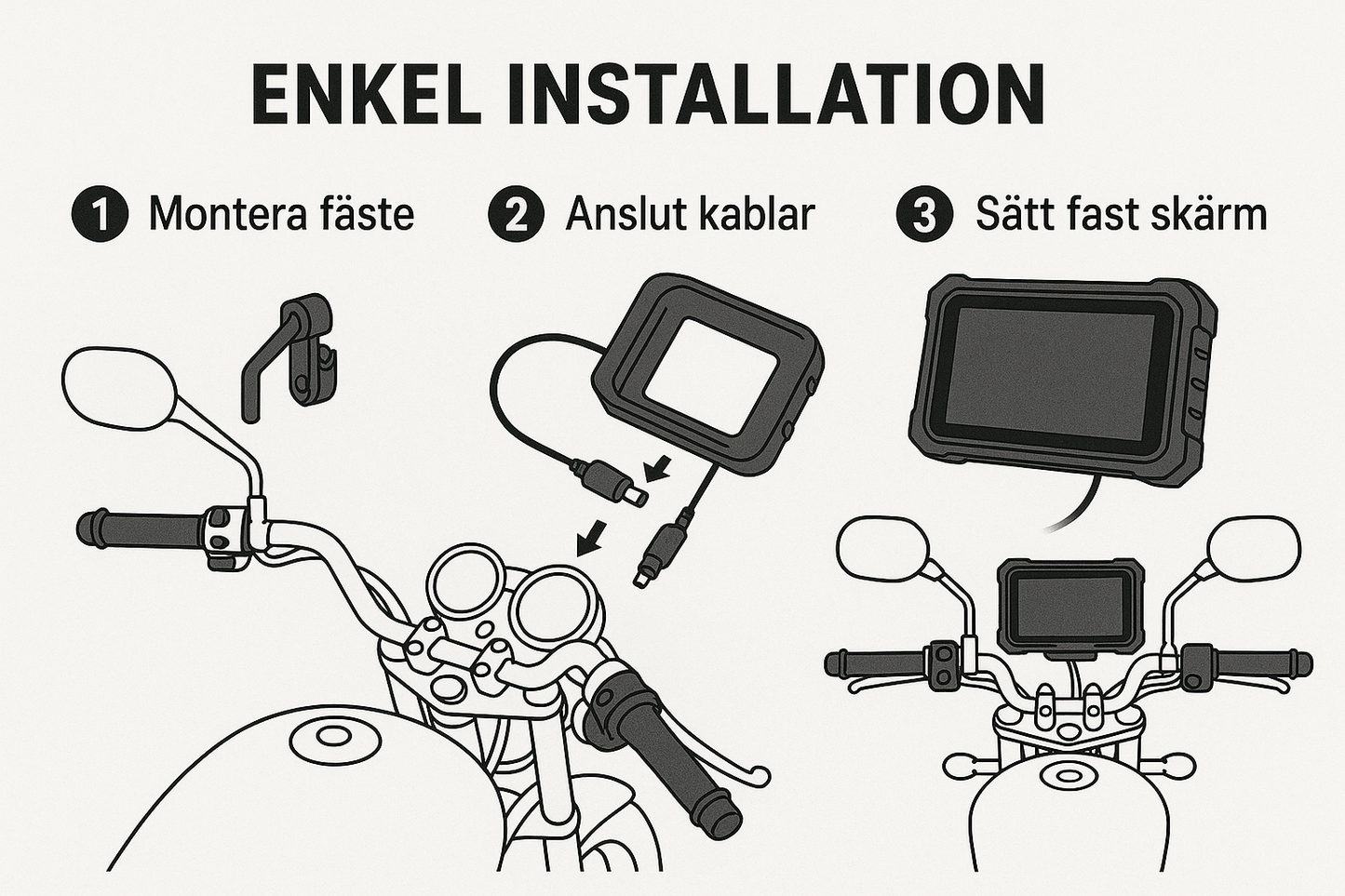 ENKEL INSTALLATION

1 Montera fäste

2 Anslut kablar

3 Sätt fast skärm